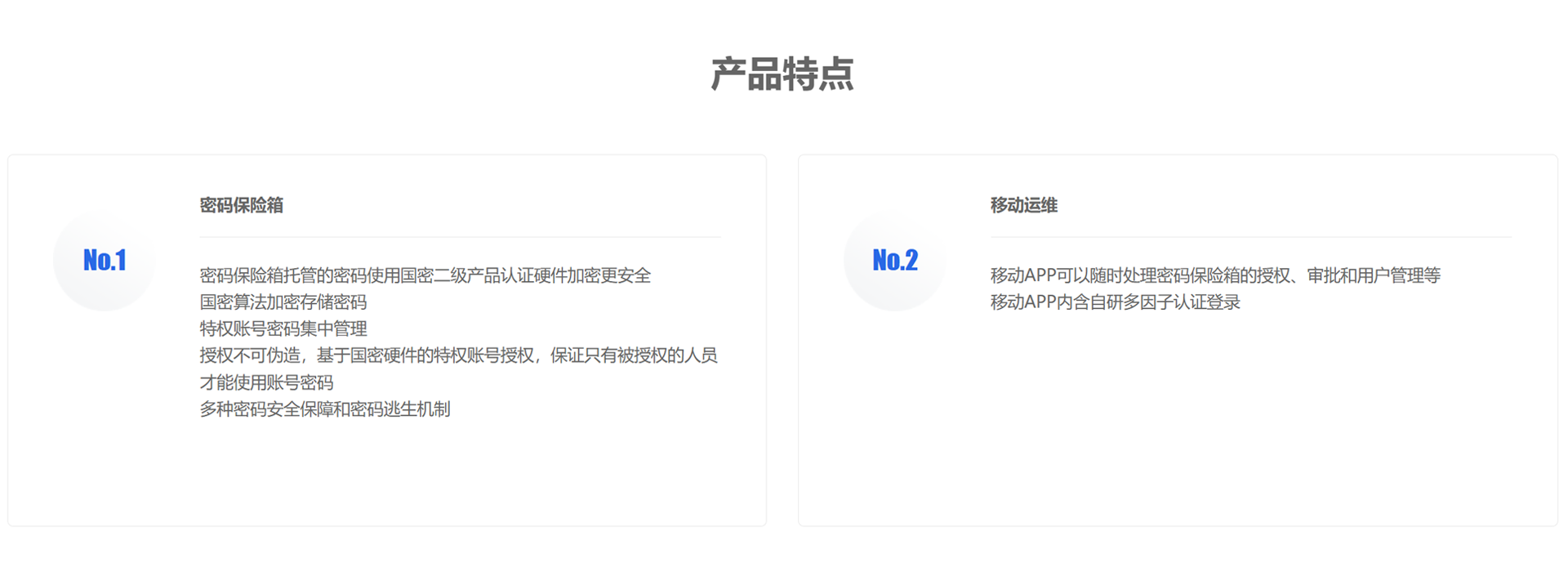 产品特点

No.1

密码保险箱

密码保险箱托管的密码使用国密二级产品认证硬件加密更安全
国密算法加密存储密码
特权账号密码集中管理
授权不可伪造，基于国密硬件的特权账号授权，保证只有被授权的人员才能使用账号密码
多种密码安全保障和密码逃生机制

No.2

移动运维

移动APP可以随时处理密码保险箱的授权、审批和用户管理等
移动APP内含自研多因子认证登录